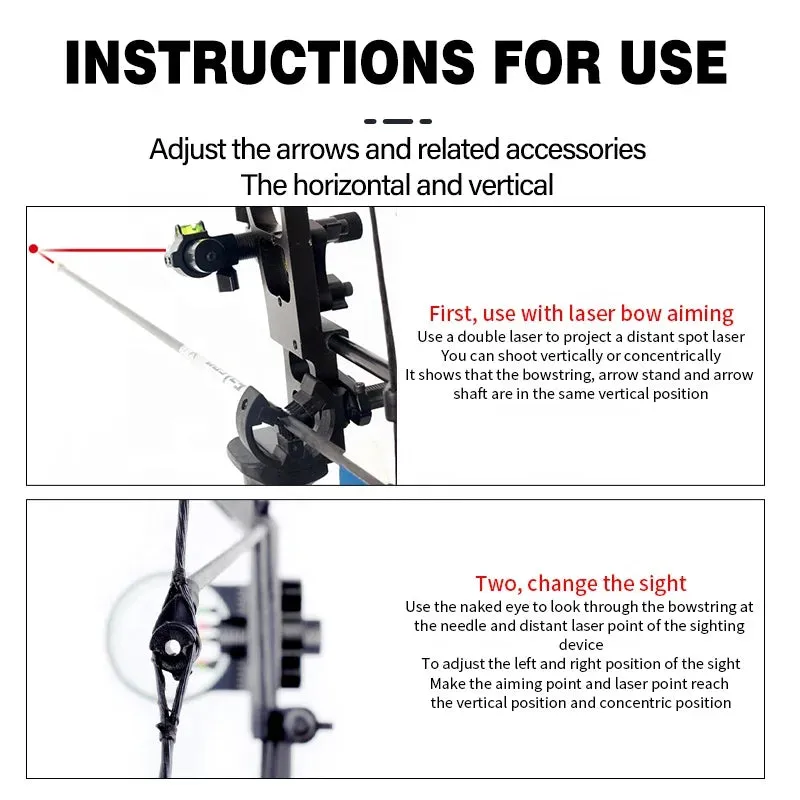 INSTRUCTIONS FOR USE

Adjust the arrows and related accessories
The horizontal and vertical

First, use with laser bow aiming
Use a double laser to project a distant spot laser
You can shoot vertically or concentrically
It shows that the bowstring, arrow stand and arrow shaft are in the same vertical position

Two, change the sight
Use the naked eye to look through the bowstring at the needle and distant laser point of the sighting device
To adjust the left and right position of the sight
Make the aiming point and laser point reach the vertical position and concentric position